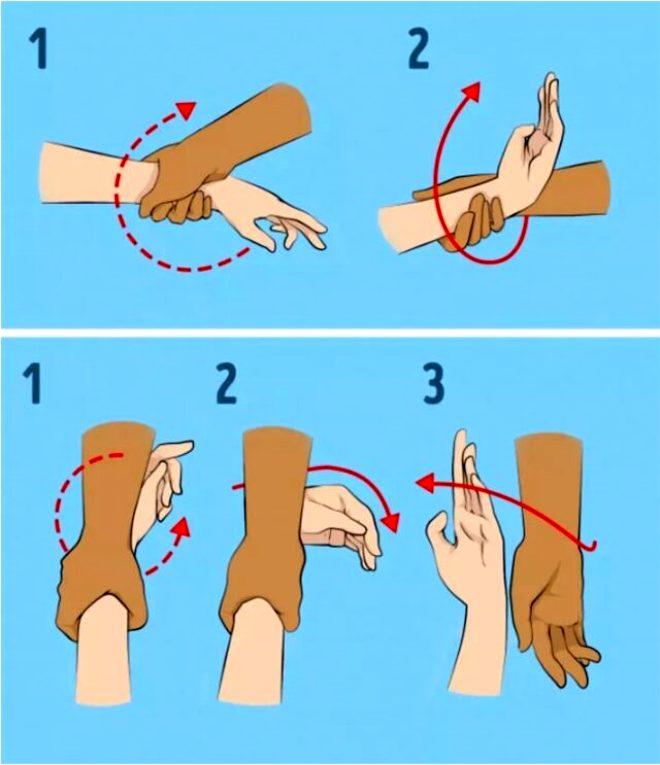 1
2

1
2
3