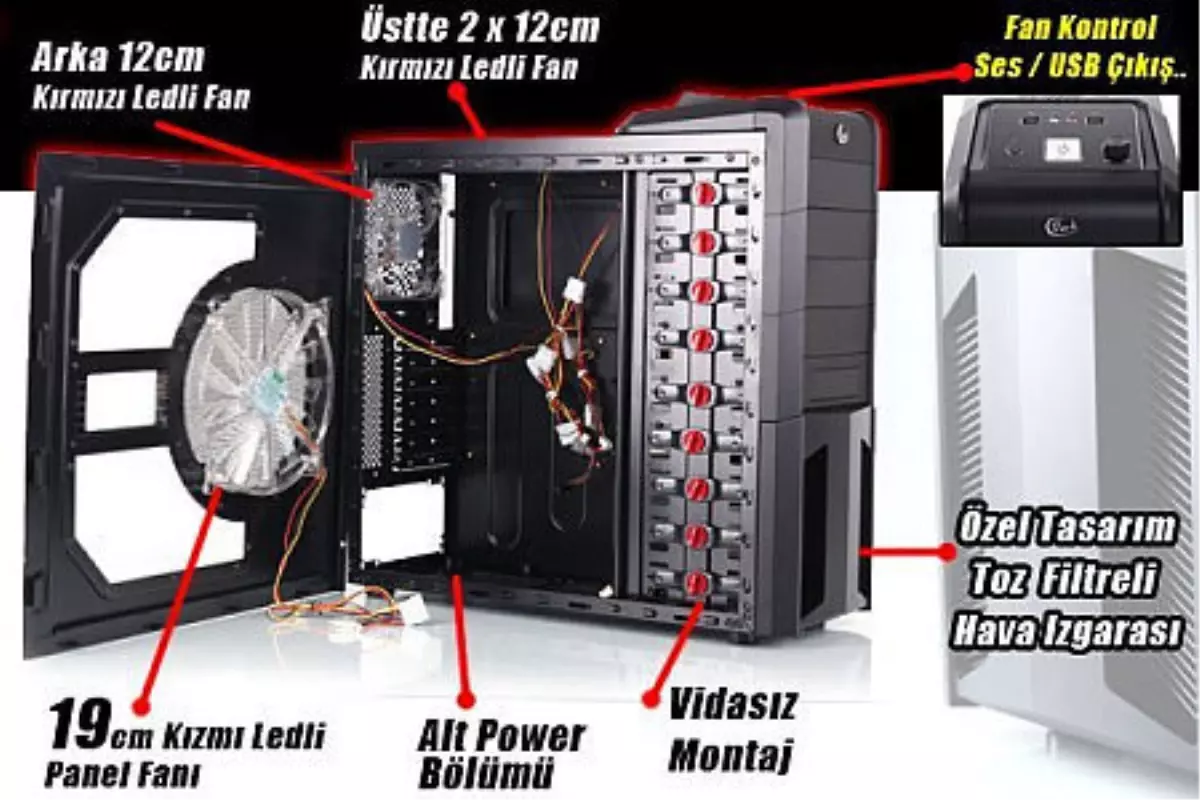 Arka 12cm
Kırmızı Ledli Fan

Üstte 2 x 12cm
Kırmızı Ledli Fan

Fan Kontrol
Ses / USB Çıkış..

Özel Tasarım
Toz Filtreli
Hava Izgarası

19cm Kızmı Ledli
Panel Fanı

Alt Power
Bölümü

Vidasız
Montaj