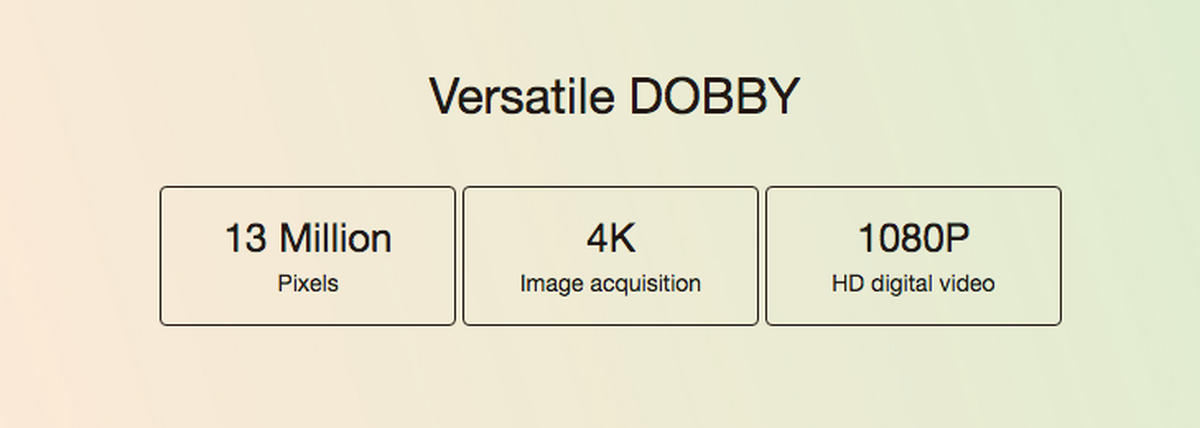 Versatile DOBBY

13 Million
Pixels

4K
Image acquisition

1080P
HD digital video